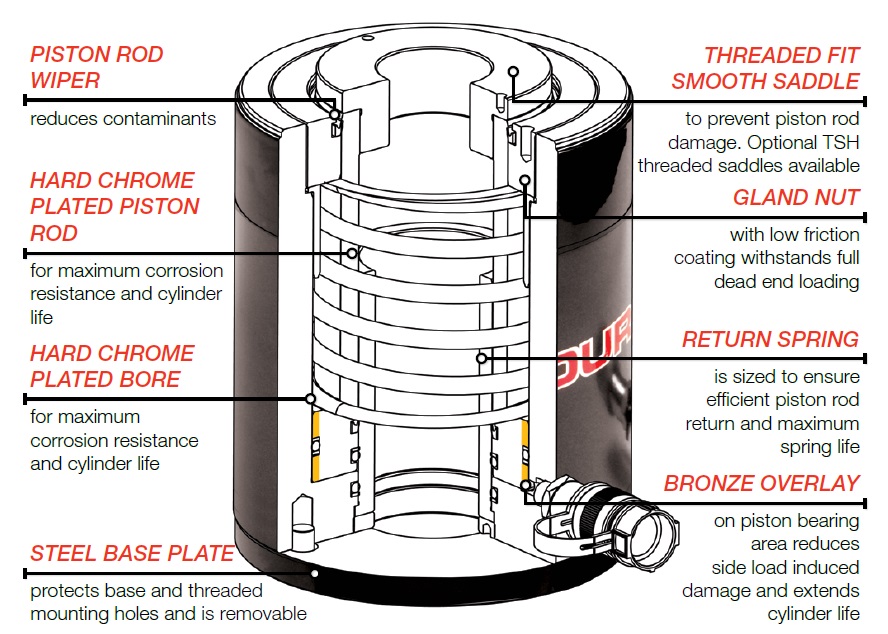 PISTON ROD WIPER

reduces contaminants

HARD CHROME PLATED PISTON ROD

for maximum corrosion resistance and cylinder life

HARD CHROME PLATED BORE

for maximum corrosion resistance and cylinder life

STEEL BASE PLATE

protects base and threaded mounting holes and is removable

THREADED FIT SMOOTH SADDLE

to prevent piston rod damage. Optional TSH threaded saddles available

GLAND NUT

with low friction coating withstands full dead end loading

RETURN SPRING

is sized to ensure efficient piston rod return and maximum spring life

BRONZE OVERLAY

on piston bearing area reduces side load induced damage and extends cylinder life

DUR